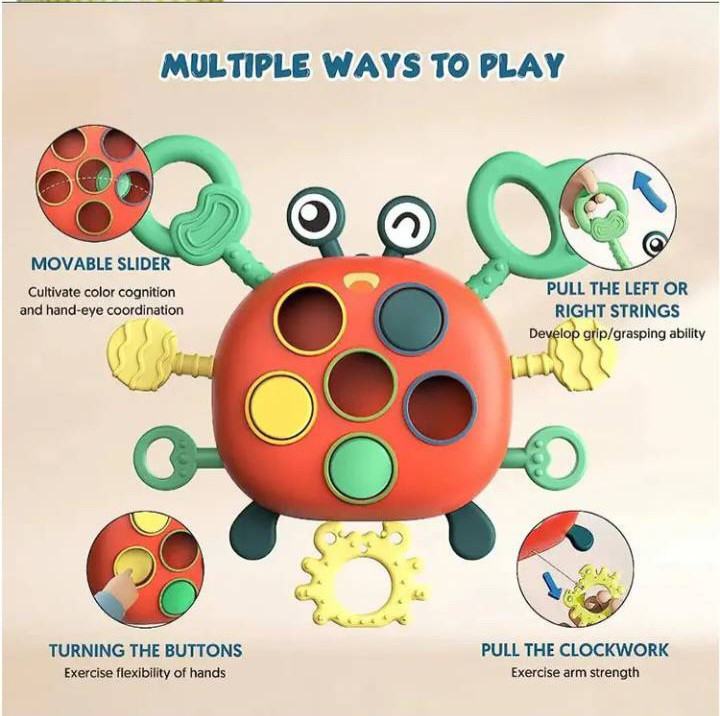 MULTIPLE WAYS TO PLAY

MOVABLE SLIDER
Cultivate color cognition and hand-eye coordination

PULL THE LEFT OR RIGHT STRINGS
Develop grip/grasping ability

TURNING THE BUTTONS
Exercise flexibility of hands

PULL THE CLOCKWORK
Exercise arm strength